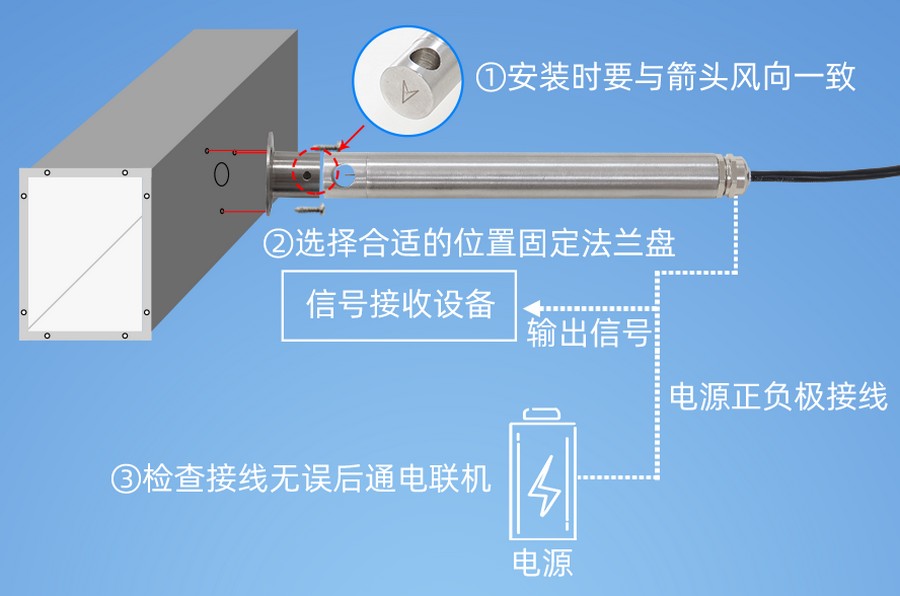 ①安装时要与箭头风向一致

②选择合适的位置固定法兰盘

信号接收设备

输出信号

电源正负极接线

③检查接线无误后通电联机

电源